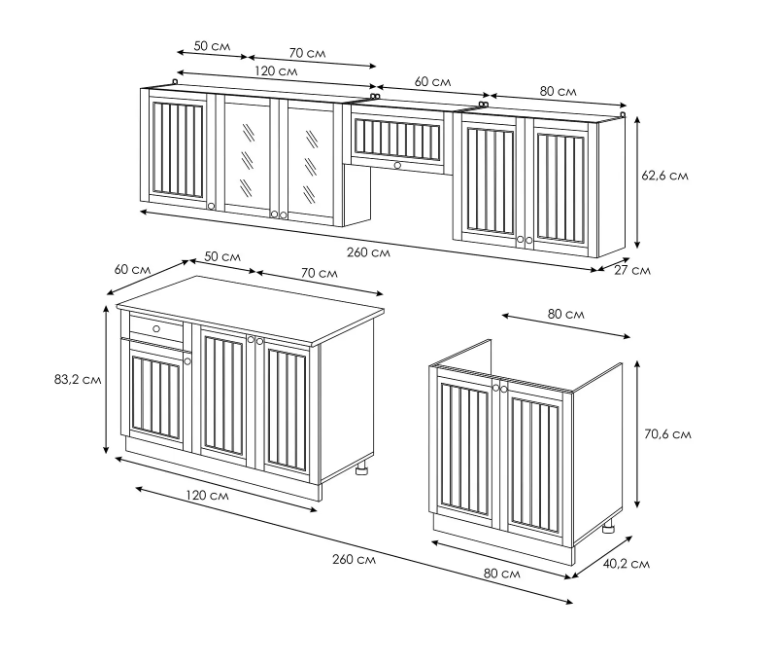 50 см
70 см
120 см
60 см
80 см
62,6 см
260 см
27 см
60 см
50 см
70 см
83,2 см
120 см
80 см
70,6 см
260 см
80 см
40,2 см